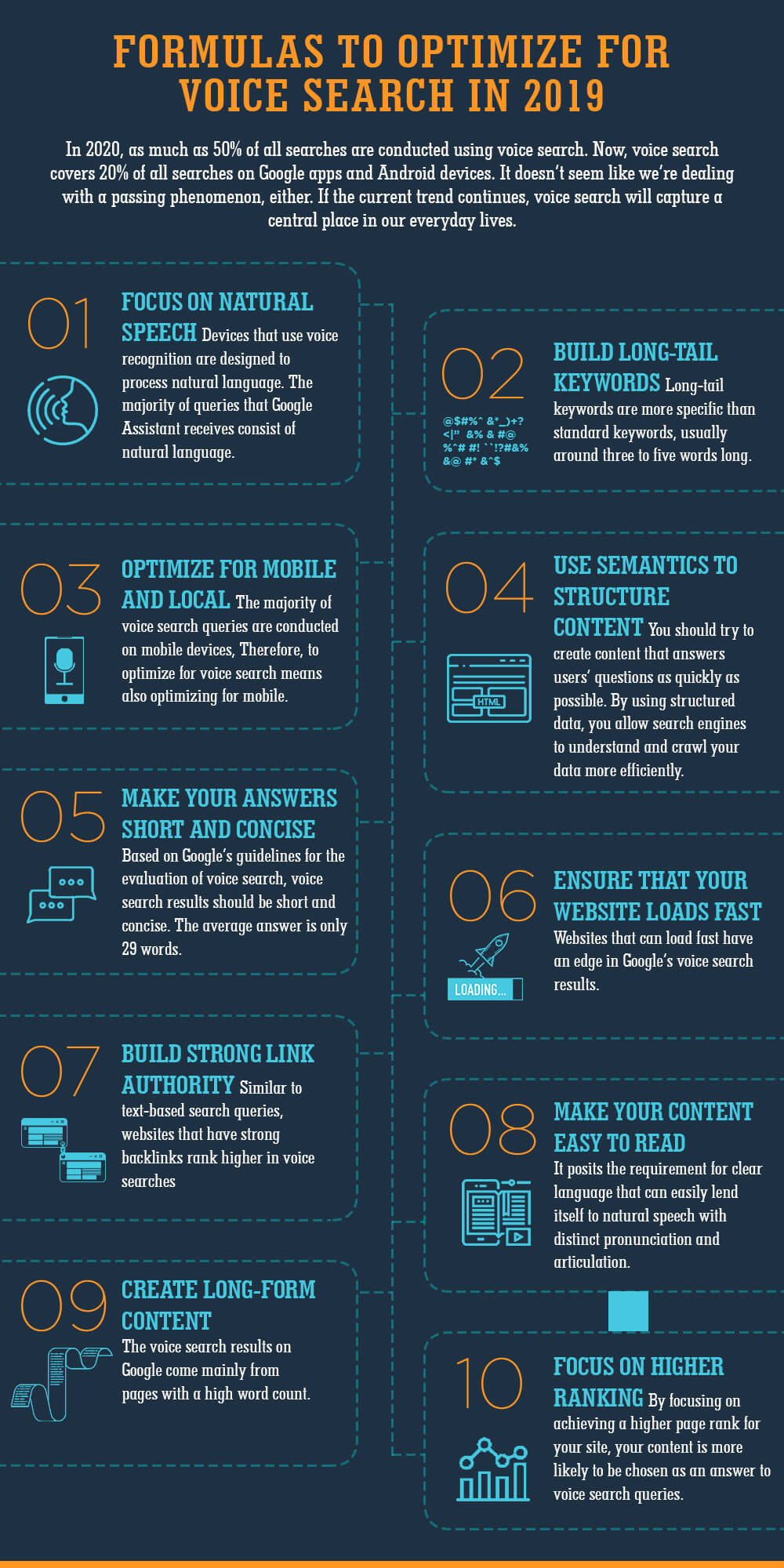 FORMULAS TO OPTIMIZE FOR VOICE SEARCH IN 2019

In 2020, as much as 50% of all searches are conducted using voice search. Now, voice search covers 20% of all searches on Google apps and Android devices. It doesn't seem like we're dealing with a passing phenomenon, either. If the current trend continues, voice search will capture a central place in our everyday lives.

01

FOCUS ON NATURAL SPEECH Devices that use voice recognition are designed to process natural language. The majority of queries that Google Assistant receives consist of natural language.

02

@$#%^ &*_)+? <|" &% & #@ %^# #! ``!?#&% &@ #* &^$

BUILD LONG-TAIL KEYWORDS Long-tail keywords are more specific than standard keywords, usually around three to five words long.

03

OPTIMIZE FOR MOBILE AND LOCAL The majority of voice search queries are conducted on mobile devices, Therefore, to optimize for voice search means also optimizing for mobile.

04

HTML

USE SEMANTICS TO STRUCTURE CONTENT You should try to create content that answers users' questions as quickly as possible. By using structured data, you allow search engines to understand and crawl your data more efficiently.

05

MAKE YOUR ANSWERS SHORT AND CONCISE Based on Google's guidelines for the evaluation of voice search, voice search results should be short and concise. The average answer is only 29 words.

06

LOADING...

ENSURE THAT YOUR WEBSITE LOADS FAST Websites that can load fast have an edge in Google's voice search results.

07

BUILD STRONG LINK AUTHORITY Similar to text-based search queries, websites that have strong backlinks rank higher in voice searches

08

MAKE YOUR CONTENT EASY TO READ It posits the requirement for clear language that can easily lend itself to natural speech with distinct pronunciation and articulation.

09

CREATE LONG-FORM CONTENT The voice search results on Google come mainly from pages with a high word count.

10

FOCUS ON HIGHER RANKING By focusing on achieving a higher page rank for your site, your content is more likely to be chosen as an answer to voice search queries.